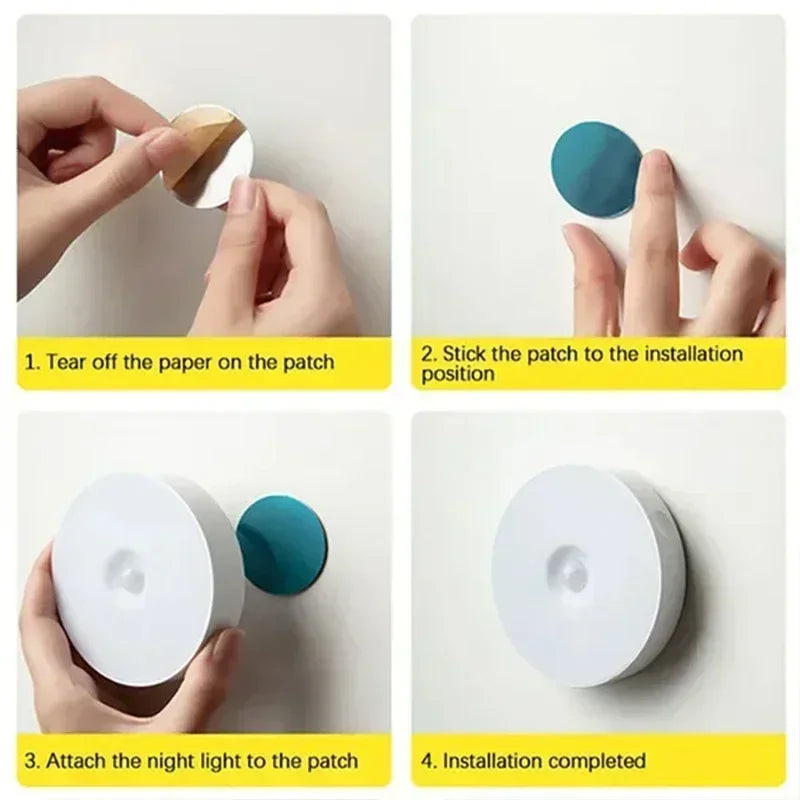 1. Tear off the paper on the patch

2. Stick the patch to the installation position

3. Attach the night light to the patch

4. Installation completed